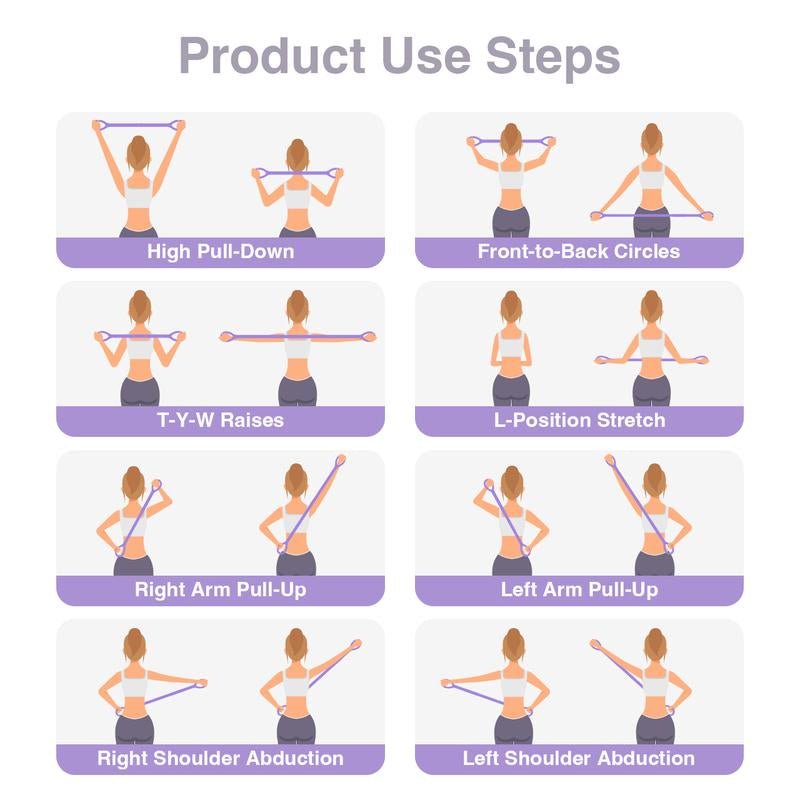 Product Use Steps

High Pull-Down

Front-to-Back Circles

T-Y-W Raises

L-Position Stretch

Right Arm Pull-Up

Left Arm Pull-Up

Right Shoulder Abduction

Left Shoulder Abduction